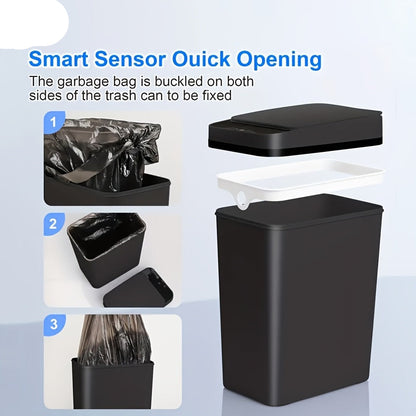 Smart Sensor Ouick Opening

The garbage bag is buckled on both sides of the trash can to be fixed

1

2

3